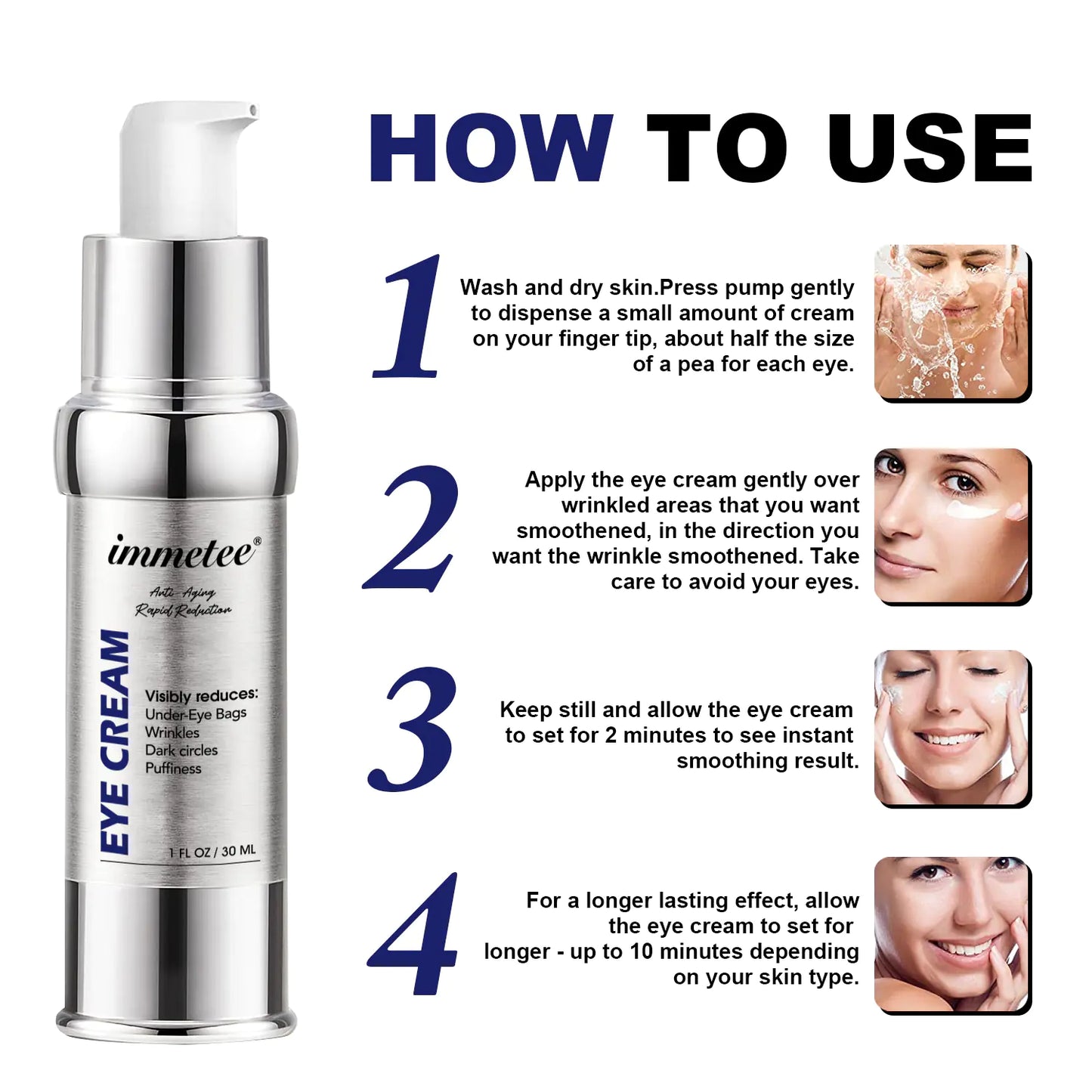 immetee®

Anti-Aging
Rapid Reduction

EYE CREAM

Visibly reduces:
Under-Eye Bags
Wrinkles
Dark circles
Puffiness

1 FL OZ / 30 ML

HOW TO USE

1

Wash and dry skin.Press pump gently to dispense a small amount of cream on your finger tip, about half the size of a pea for each eye.

2

Apply the eye cream gently over wrinkled areas that you want smoothened, in the direction you want the wrinkle smoothened. Take care to avoid your eyes.

3

Keep still and allow the eye cream to set for 2 minutes to see instant smoothing result.

4

For a longer lasting effect, allow the eye cream to set for longer - up to 10 minutes depending on your skin type.